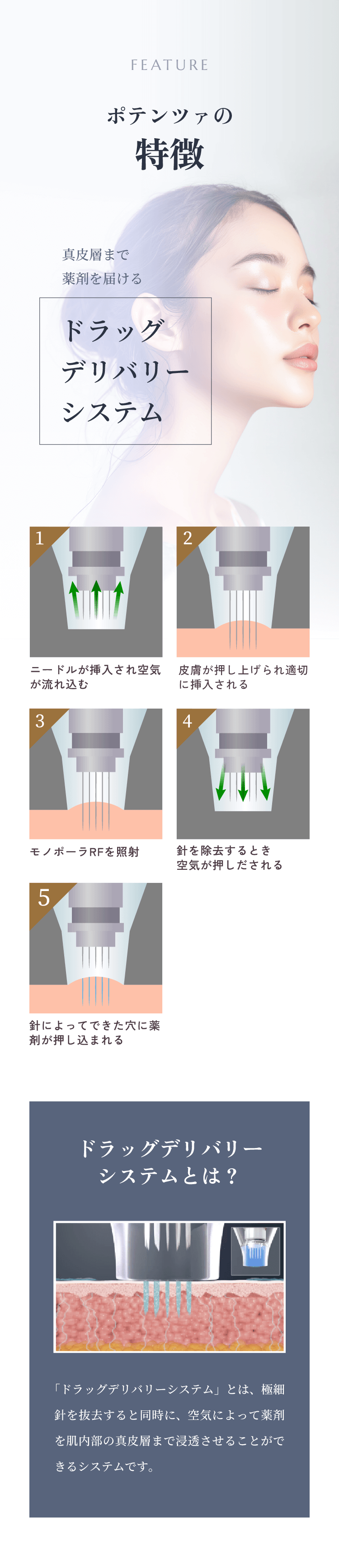 FEATURE

ポテンツァの
特徴

真皮層まで
薬剤を届ける

ドラッグ
デリバリー
システム

1

ニードルが挿入され空気が流れ込む

2

皮膚が押し上げられ適切に挿入される

3

モノポーラRFを照射

4

針を除去するとき
空気が押しだされる

5

針によってできた穴に薬剤が押し込まれる

ドラッグデリバリー
システムとは？

「ドラッグデリバリーシステム」とは、極細針を抜去すると同時に、空気によって薬剤を肌内部の真皮層まで浸透させることができるシステムです。